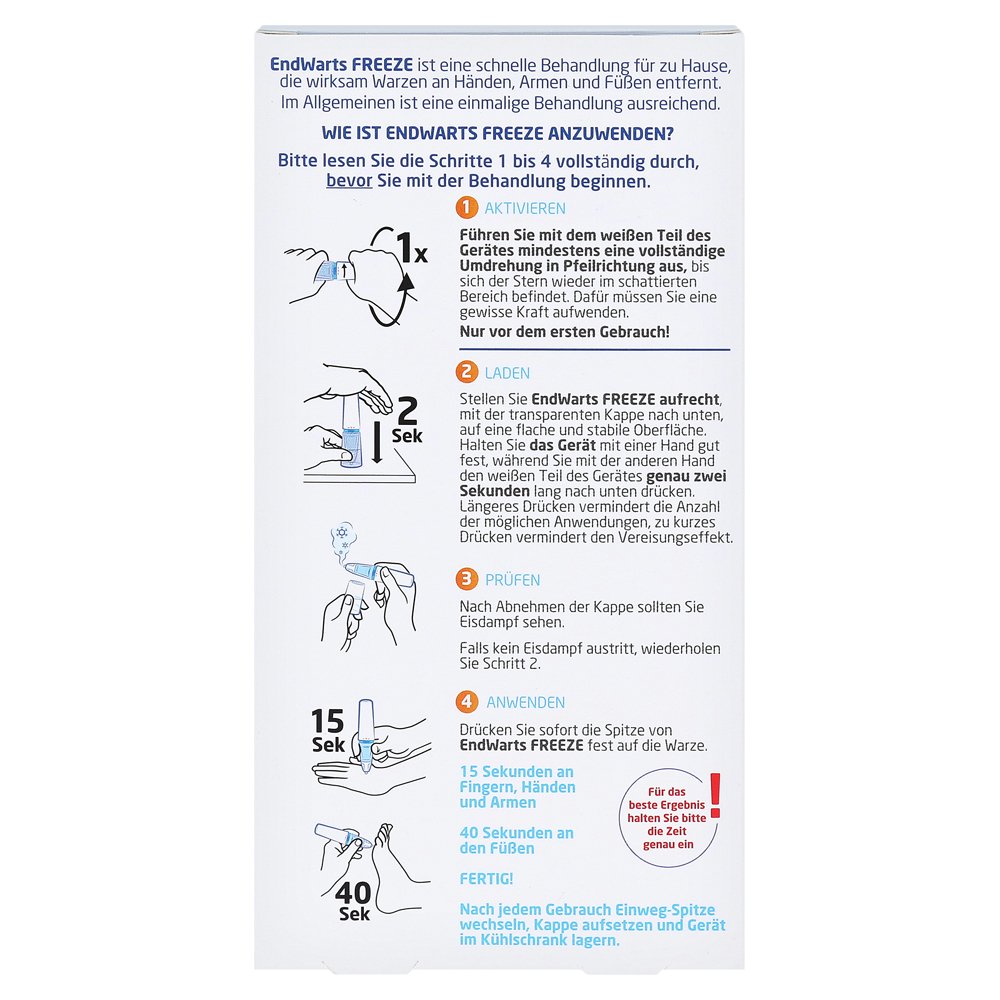 EndWarts FREEZE ist eine schnelle Behandlung für zu Hause, die wirksam Warzen an Händen, Armen und Füßen entfernt. Im Allgemeinen ist eine einmalige Behandlung ausreichend.

WIE IST ENDWARTS FREEZE ANZUWENDEN?

Bitte lesen Sie die Schritte 1 bis 4 vollständig durch, bevor Sie mit der Behandlung beginnen.

1x

1 AKTIVIEREN

Führen Sie mit dem weißen Teil des Gerätes mindestens eine vollständige Umdrehung in Pfeilrichtung aus, bis sich der Stern wieder im schattierten Bereich befindet. Dafür müssen Sie eine gewisse Kraft aufwenden.

Nur vor dem ersten Gebrauch!

2 Sek

2 LADEN

Stellen Sie EndWarts FREEZE aufrecht, mit der transparenten Kappe nach unten, auf eine flache und stabile Oberfläche. Halten Sie das Gerät mit einer Hand gut fest, während Sie mit der anderen Hand den weißen Teil des Gerätes genau zwei Sekunden lang nach unten drücken. Längeres Drücken vermindert die Anzahl der möglichen Anwendungen, zu kurzes Drücken vermindert den Vereisungseffekt.

3 PRÜFEN

Nach Abnehmen der Kappe sollten Sie Eisdampf sehen.

Falls kein Eisdampf austritt, wiederholen Sie Schritt 2.

15 Sek

4 ANWENDEN

Drücken Sie sofort die Spitze von EndWarts FREEZE fest auf die Warze.

15 Sekunden an Fingern, Händen und Armen

40 Sekunden an den Füßen

Für das beste Ergebnis halten Sie bitte die Zeit genau ein

!

40 Sek

FERTIG!

Nach jedem Gebrauch Einweg-Spitze wechseln, Kappe aufsetzen und Gerät im Kühlschrank lagern.